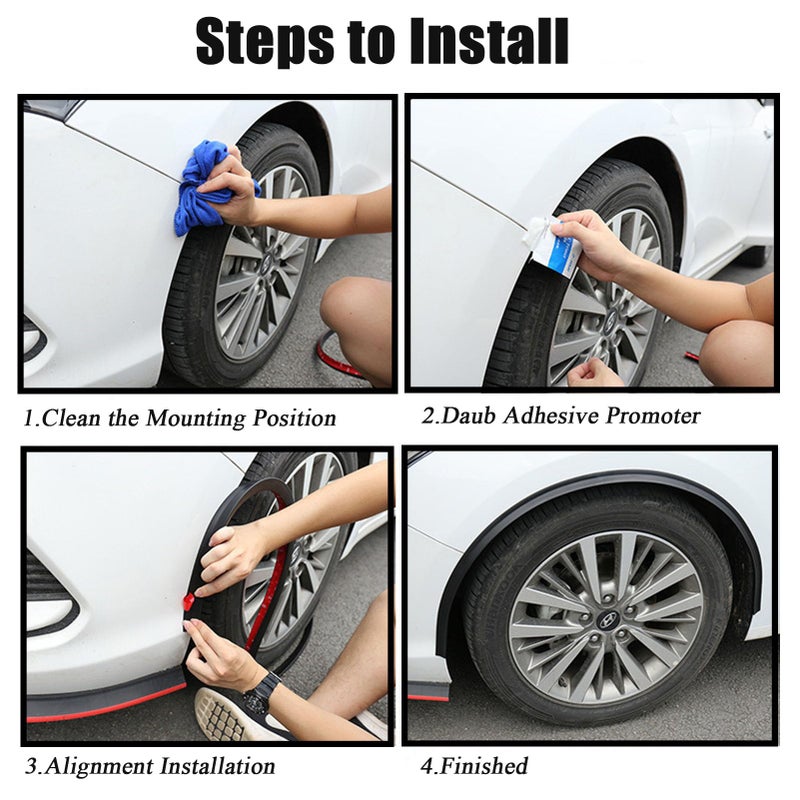 Steps to Install

1.Clean the Mounting Position

2.Daub Adhesive Promoter

3.Alignment Installation

4.Finished